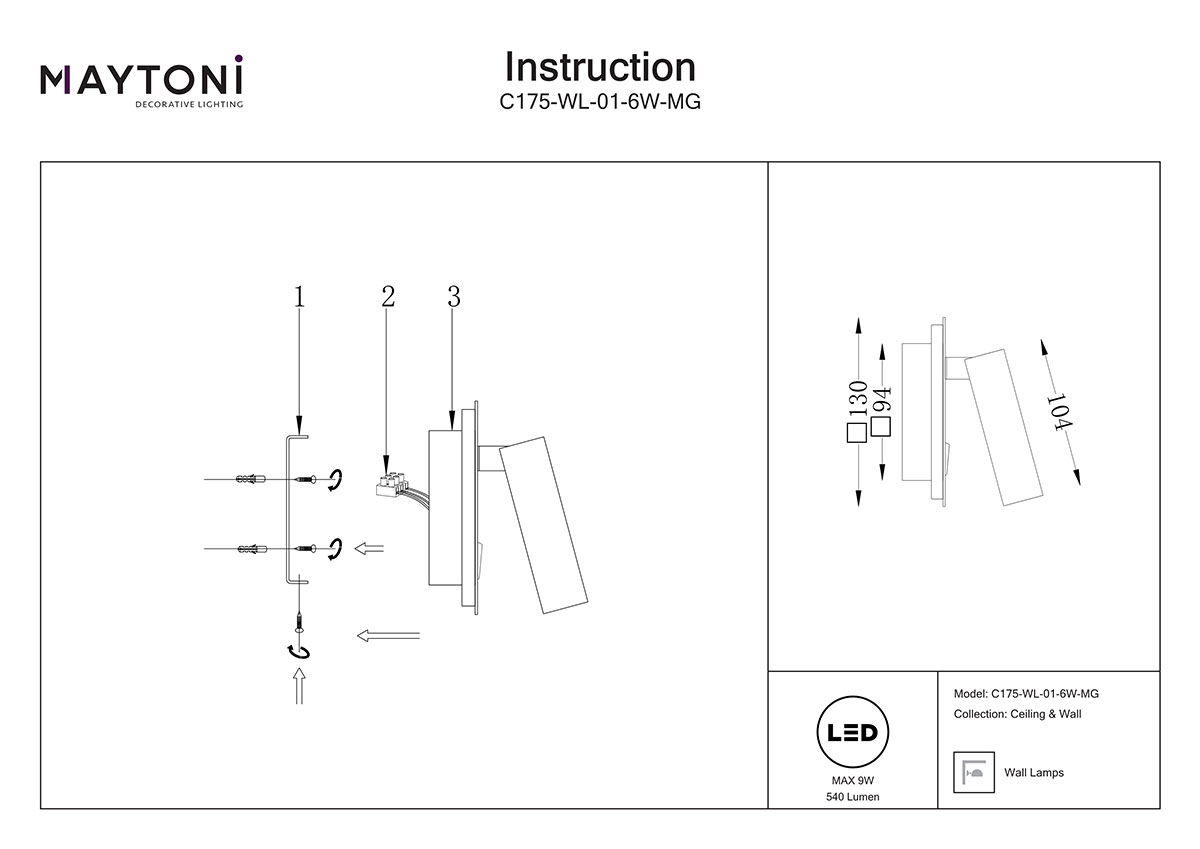 MAYTONI
DECORATIVE LIGHTING

Instruction
C175-WL-01-6W-MG

1 2 3

□130 □94 104

LED
MAX 9W
540 Lumen

Model: C175-WL-01-6W-MG
Collection: Ceiling & Wall

Wall Lamps