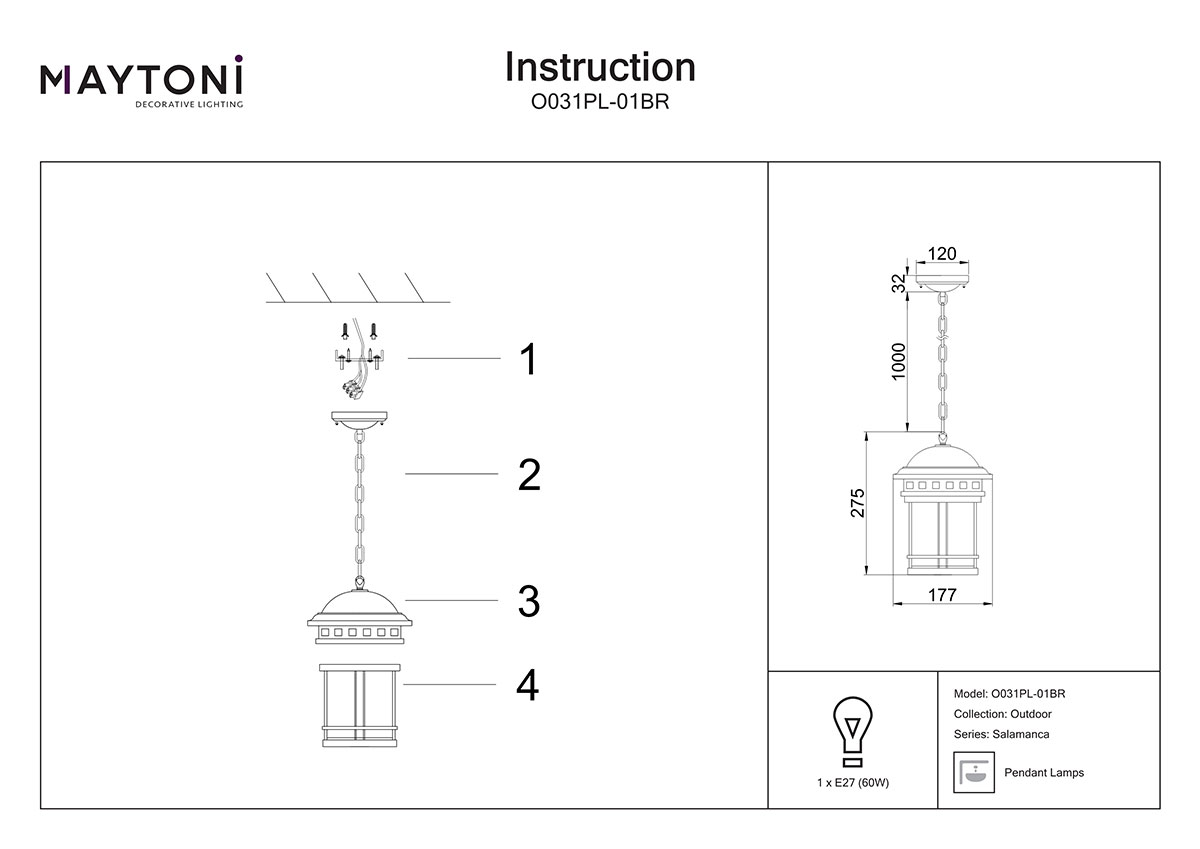 MAYTONI
DECORATIVE LIGHTING

Instruction
O031PL-01BR

1
2
3
4

120
32
1000
275
177

1 x E27 (60W)

Model: O031PL-01BR
Collection: Outdoor
Series: Salamanca

Pendant Lamps