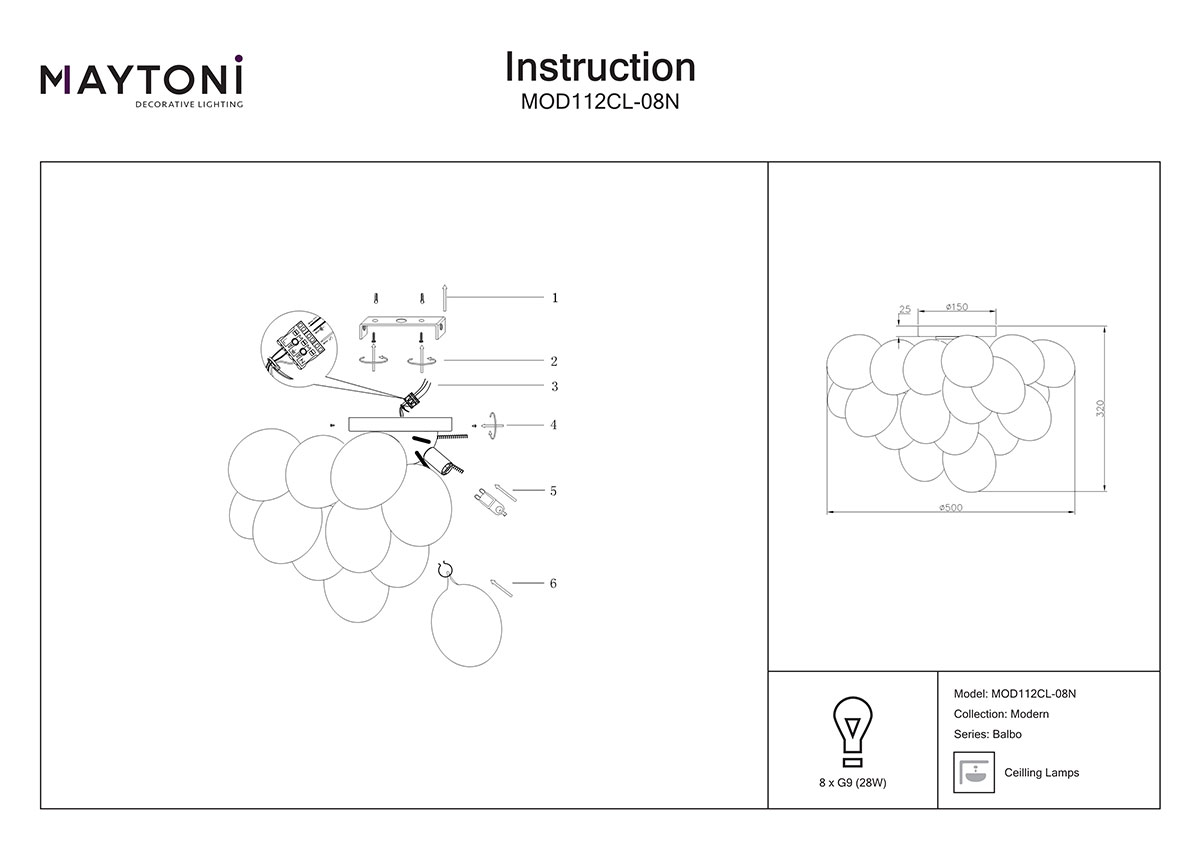 MAYTONI
DECORATIVE LIGHTING

Instruction
MOD112CL-08N

1
2
3
4
5
6

25
ø150
320
ø500

8 x G9 (28W)

Model: MOD112CL-08N
Collection: Modern
Series: Balbo

Ceilling Lamps