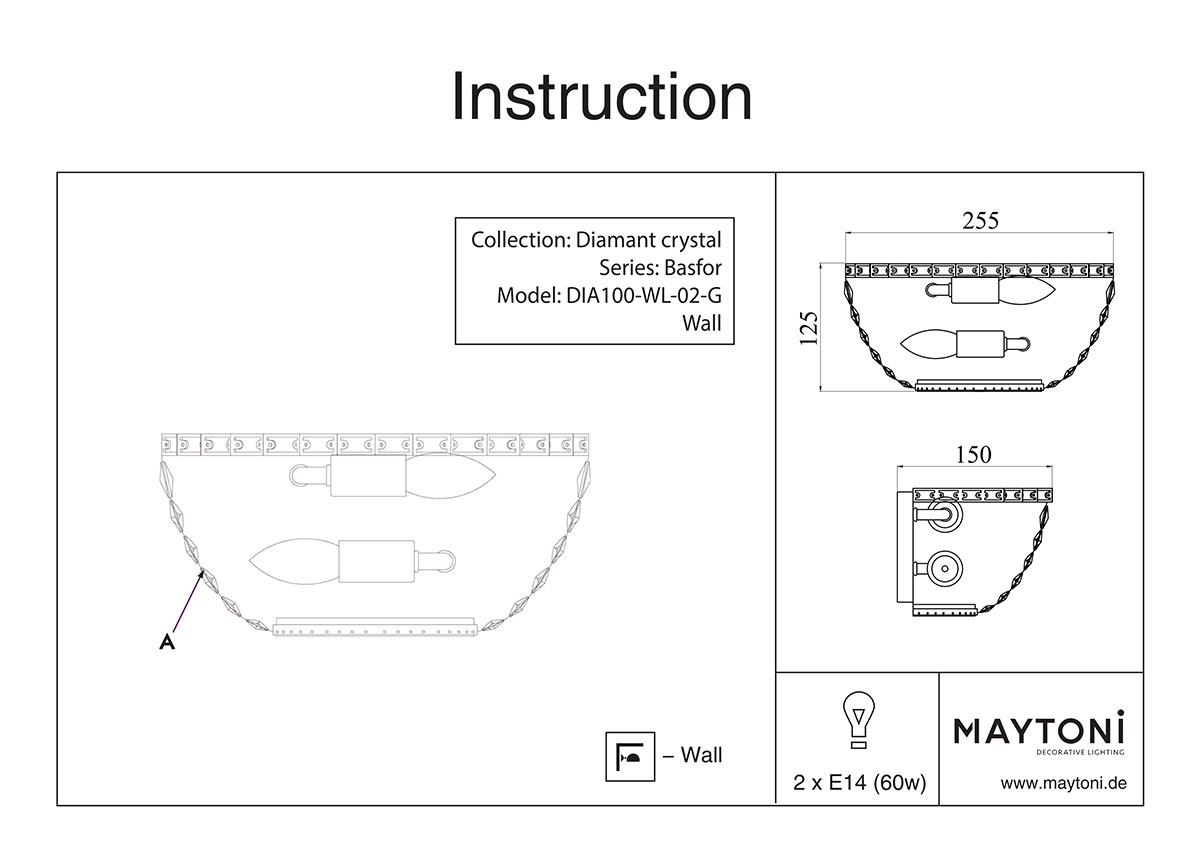 Instruction

Collection: Diamant crystal
Series: Basfor
Model: DIA100-WL-02-G
Wall

A

– Wall

255

125

150

2 x E14 (60w)

MAYTONI
DECORATIVE LIGHTING

www.maytoni.de