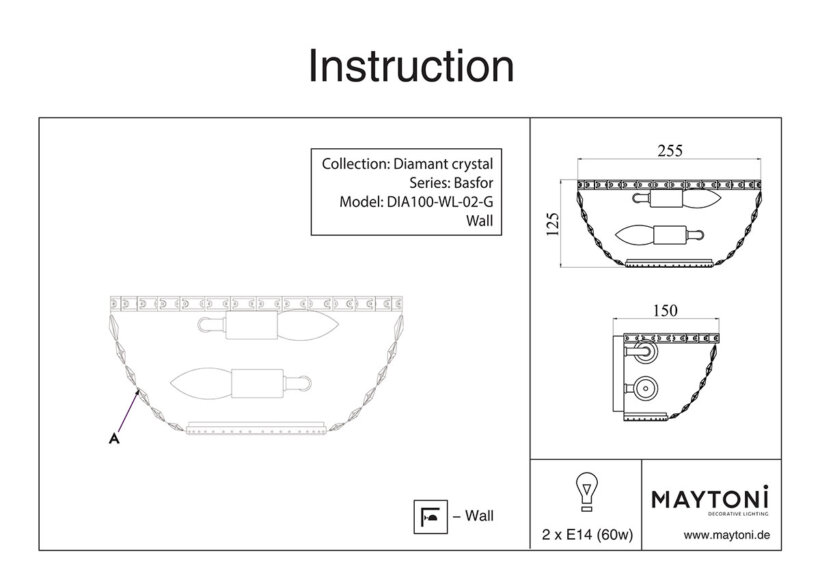 Instruction

Collection: Diamant crystal
Series: Basfor
Model: DIA100-WL-02-G
Wall

A

– Wall

255

125

150

2 x E14 (60w)

MAYTONI
DECORATIVE LIGHTING

www.maytoni.de