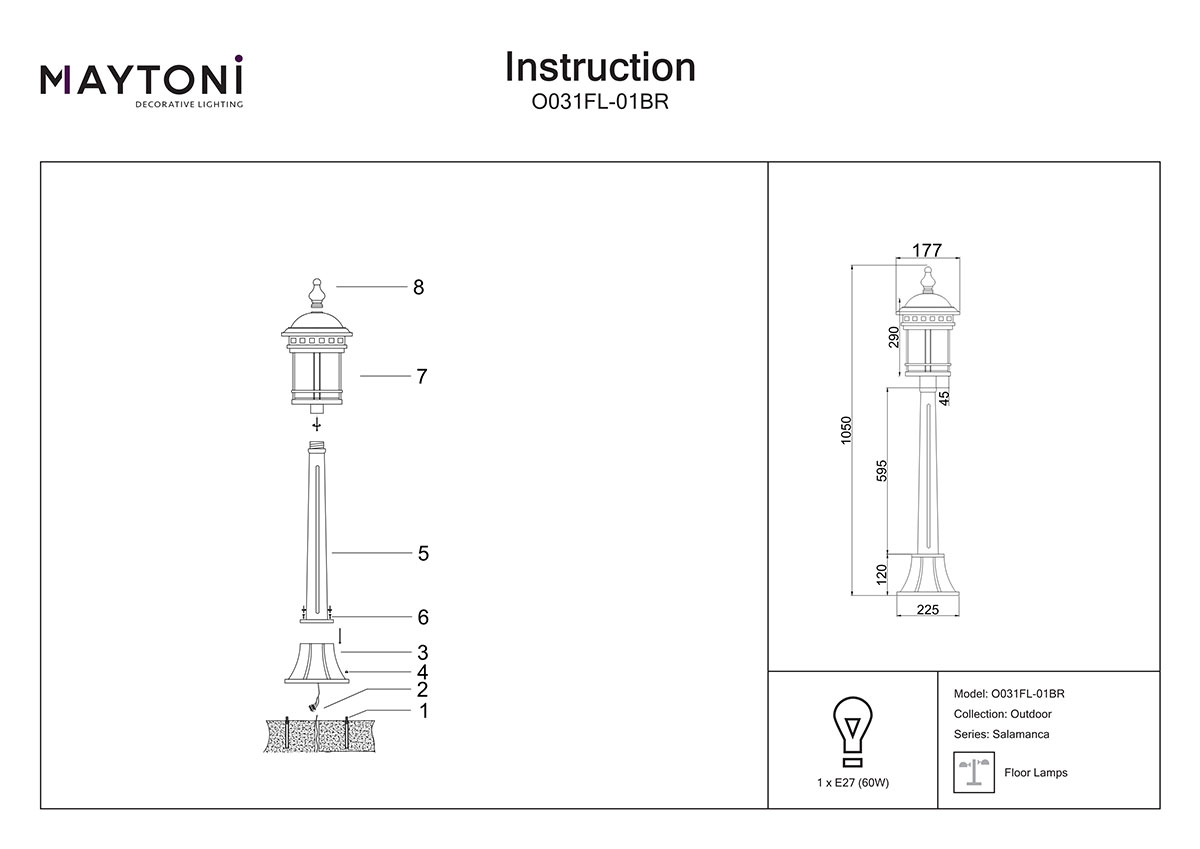 MAYTONI
DECORATIVE LIGHTING

Instruction
O031FL-01BR

8
7
5
6
3
4
2
1

177
290
45
1050
595
120
225

1 x E27 (60W)

Model: O031FL-01BR
Collection: Outdoor
Series: Salamanca
Floor Lamps