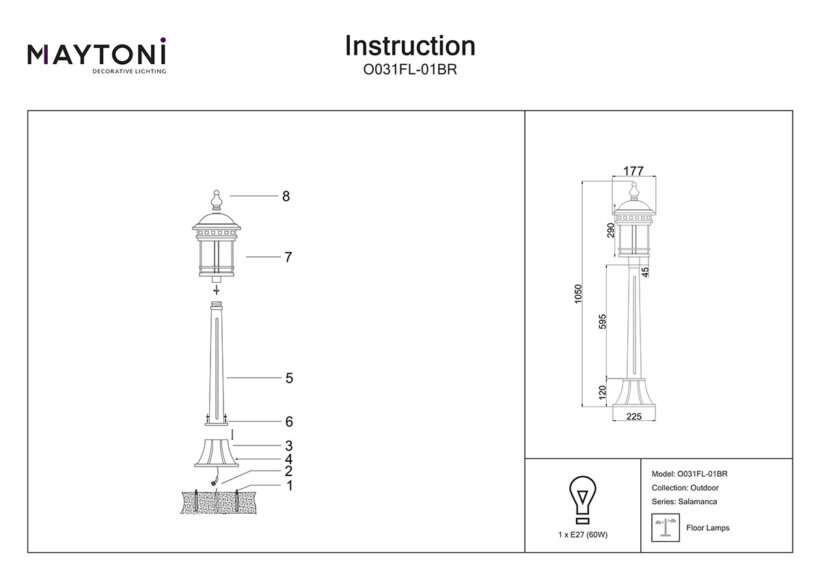 MAYTONI
DECORATIVE LIGHTING

Instruction
O031FL-01BR

8
7
5
6
3
4
2
1

177
290
45
1050
595
120
225

1 x E27 (60W)

Model: O031FL-01BR
Collection: Outdoor
Series: Salamanca
Floor Lamps