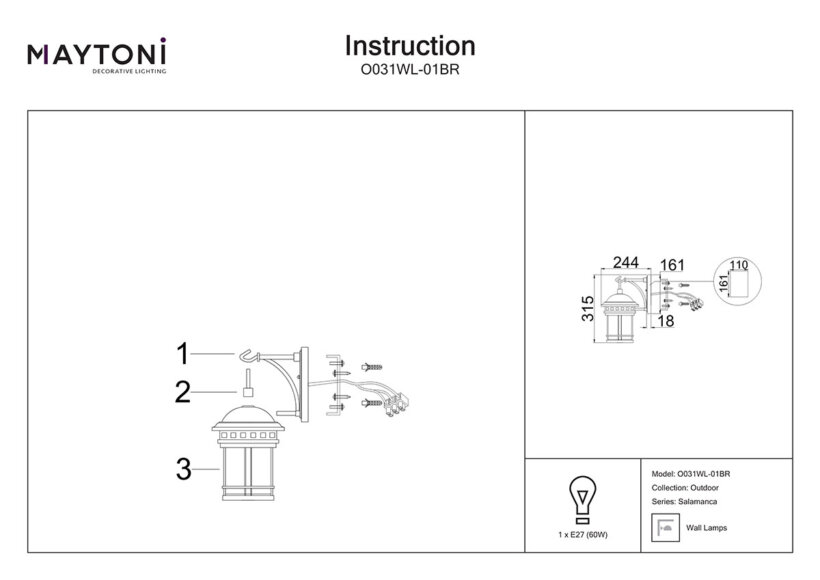 MAYTONI
DECORATIVE LIGHTING

Instruction
O031WL-01BR

1
2
3

244
161
110
161
315
18

1 x E27 (60W)

Model: O031WL-01BR
Collection: Outdoor
Series: Salamanca

Wall Lamps