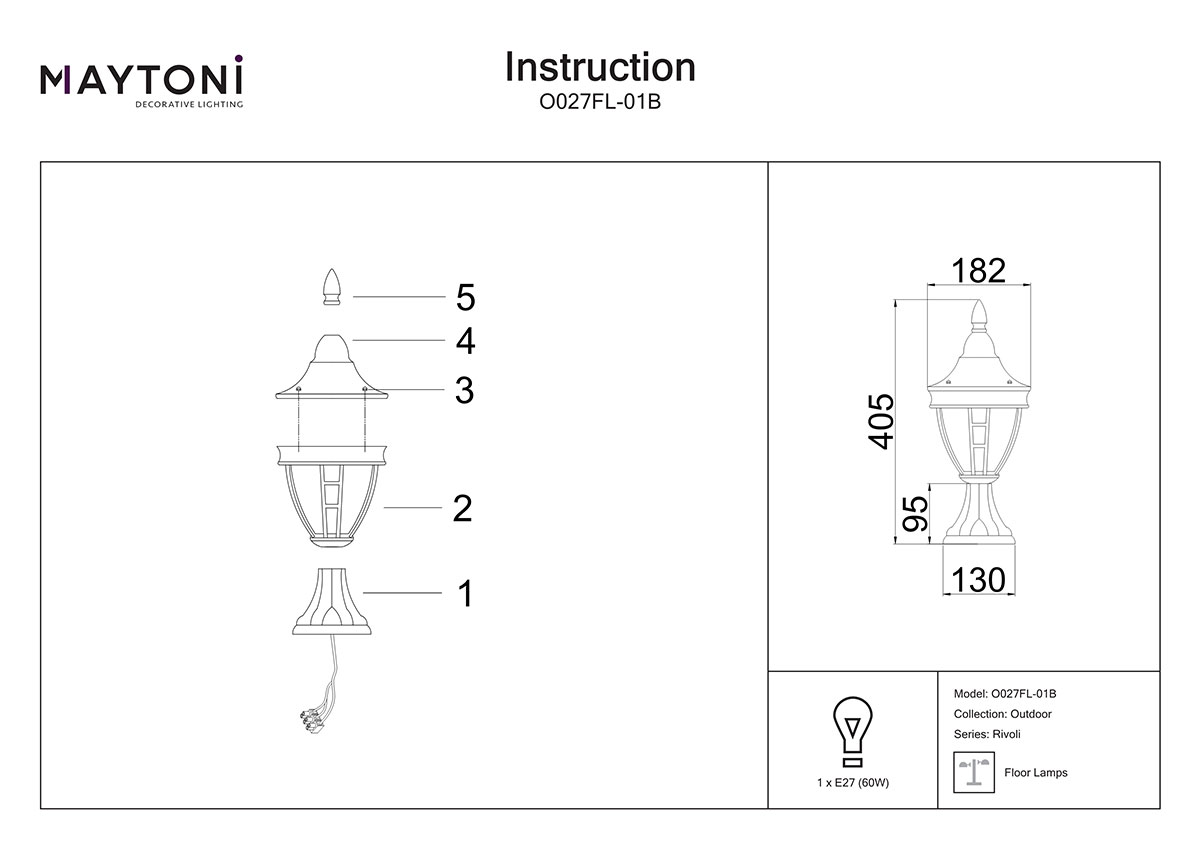 MAYTONI
DECORATIVE LIGHTING

Instruction
O027FL-01B

5
4
3
2
1

182
405
95
130

1 x E27 (60W)

Model: O027FL-01B
Collection: Outdoor
Series: Rivoli

Floor Lamps