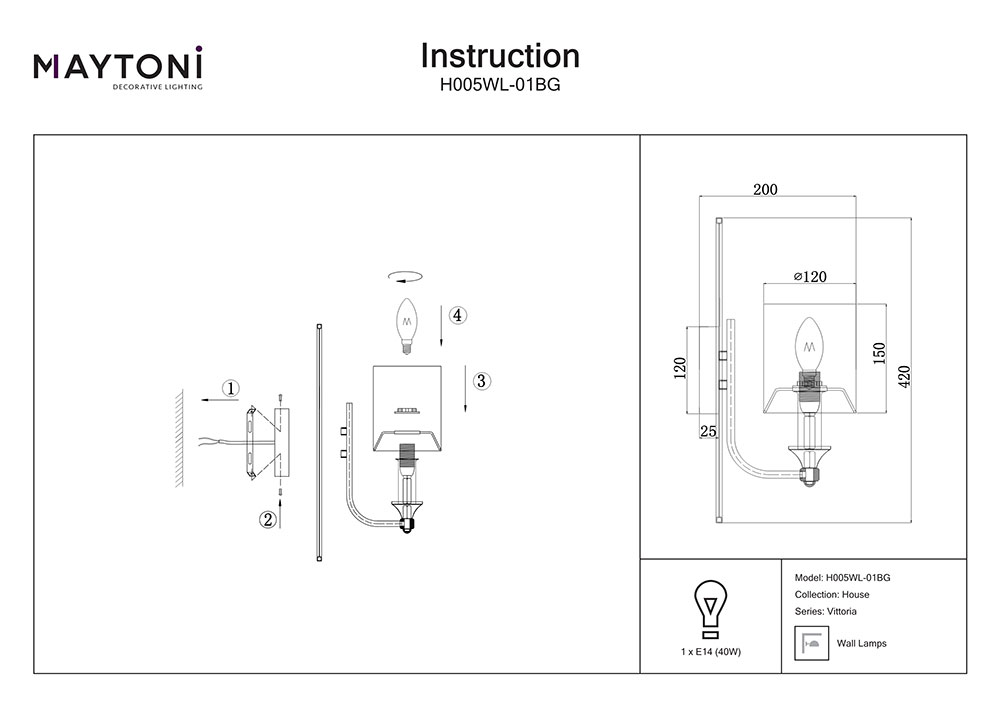 MAYTONI
DECORATIVE LIGHTING

Instruction
H005WL-01BG

①
②
③
④

200
⌀120
120
150
420
25

1 x E14 (40W)

Model: H005WL-01BG
Collection: House
Series: Vittoria
Wall Lamps