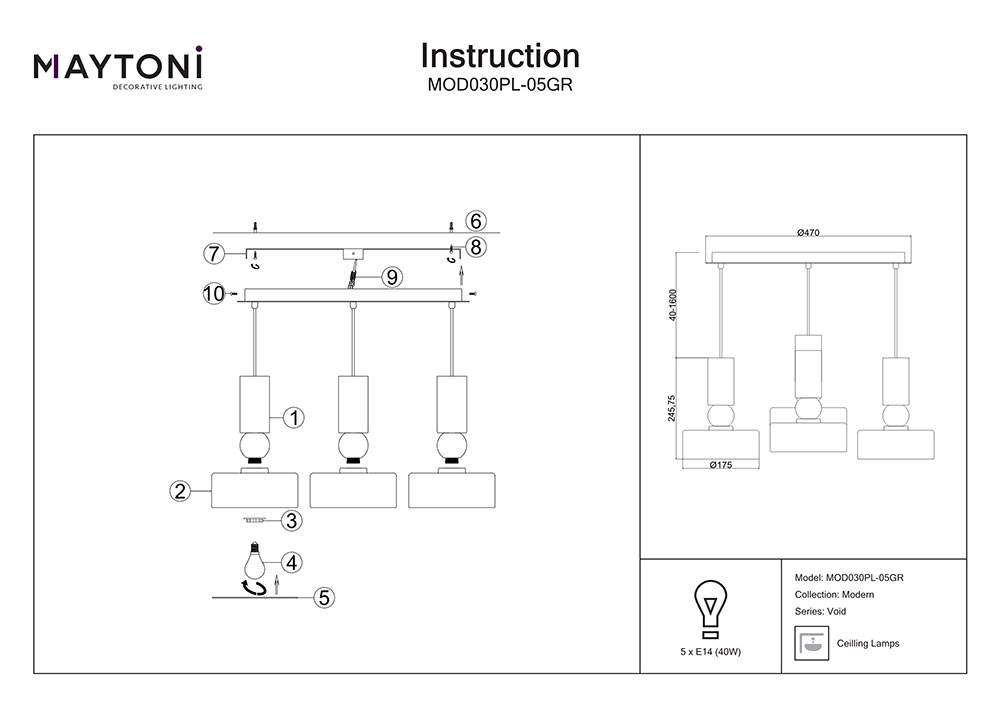 MAYTONI
DECORATIVE LIGHTING

Instruction
MOD030PL-05GR

6
7
8
9
10
1
2
3
4
5

Ø470
40-1600
245,75
Ø175

5 x E14 (40W)

Model: MOD030PL-05GR
Collection: Modern
Series: Void
Ceilling Lamps