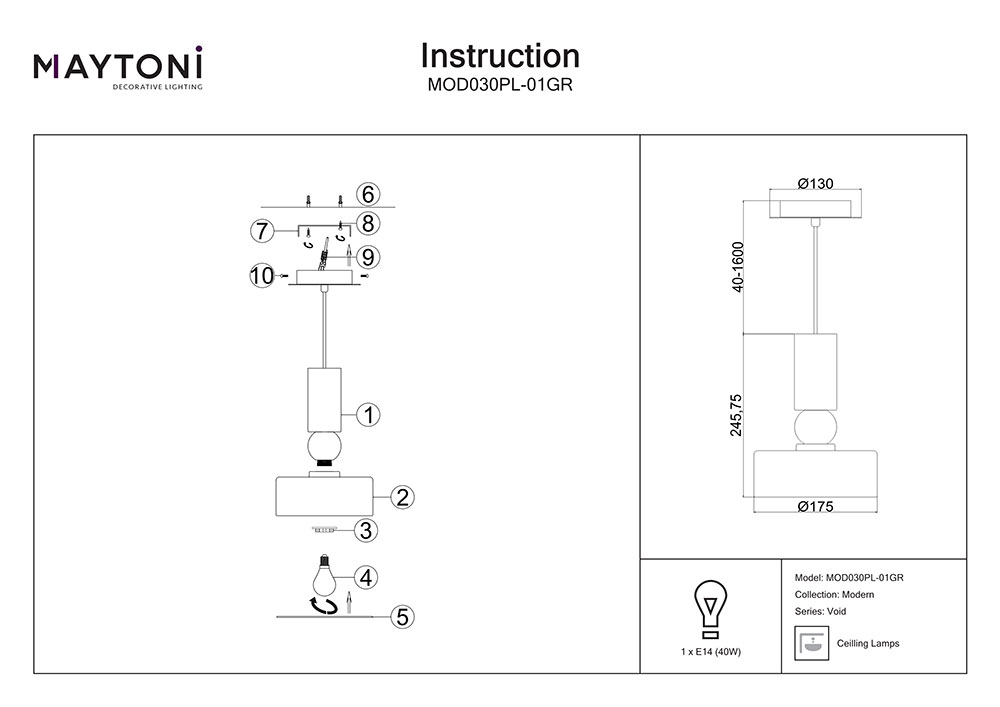 MAYTONI
DECORATIVE LIGHTING

Instruction
MOD030PL-01GR

6
7
8
9
10
1
2
3
4
5

Ø130
40-1600
245,75
Ø175

1 x E14 (40W)

Model: MOD030PL-01GR
Collection: Modern
Series: Void
Ceilling Lamps