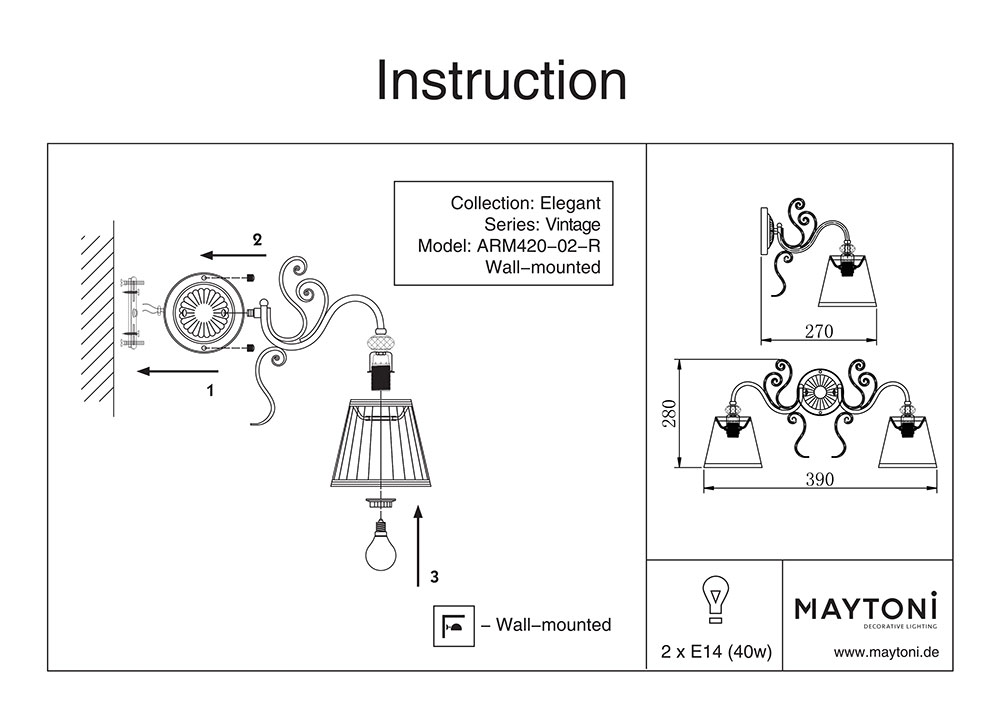 Instruction

Collection: Elegant
Series: Vintage
Model: ARM420-02-R
Wall-mounted

2

1

3

– Wall-mounted

270

280

390

2 x E14 (40w)

MAYTONI
DECORATIVE LIGHTING

www.maytoni.de