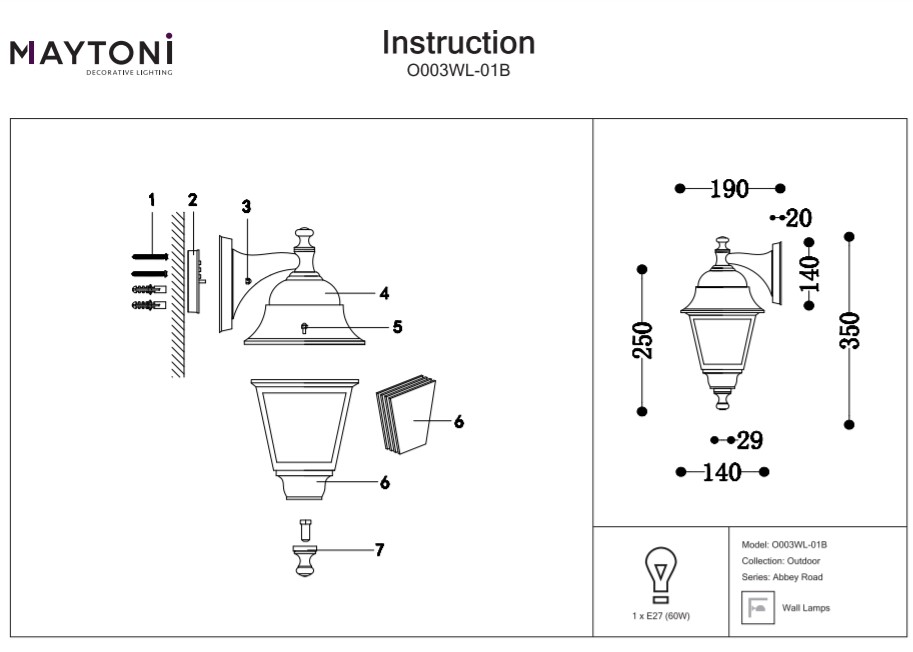 MAYTONI
DECORATIVE LIGHTING

Instruction
O003WL-01B

1
2
3
4
5
6
6
7

190
20
140
250
350
29
140

1 x E27 (60W)

Model: O003WL-01B
Collection: Outdoor
Series: Abbey Road

Wall Lamps