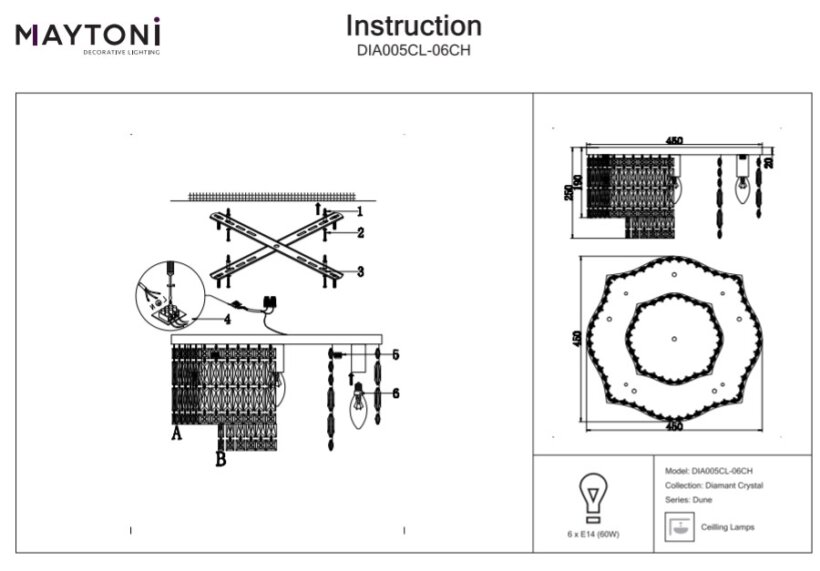 MAYTONI
DECORATIVE LIGHTING

Instruction
DIA005CL-06CH

1
2
3
4
5
6
A
B

450
20
190
250

450
450

6 x E14 (60W)

Model: DIA005CL-06CH
Collection: Diamant Crystal
Series: Dune

Ceilling Lamps